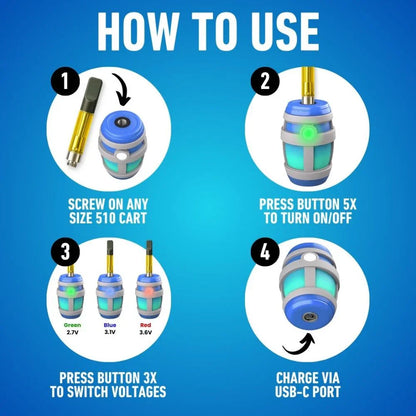 HOW TO USE

1

SCREW ON ANY SIZE 510 CART

2

PRESS BUTTON 5X TO TURN ON/OFF

3

Green 2.7V

Blue 3.1V

Red 3.6V

PRESS BUTTON 3X TO SWITCH VOLTAGES

4

CHARGE VIA USB-C PORT