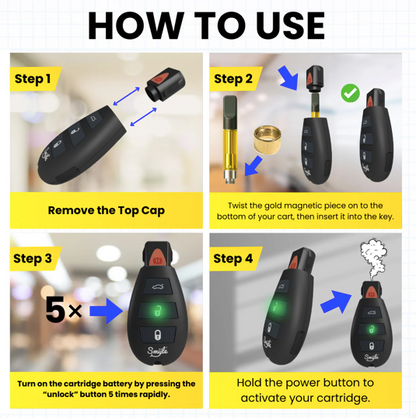 HOW TO USE

Step 1

Remove the Top Cap

Step 2

Twist the gold magnetic piece on to the bottom of your cart, then insert it into the key.

Step 3

5×

Smyle

Turn on the cartridge battery by pressing the "unlock" button 5 times rapidly.

Step 4

Smyle

Hold the power button to activate your cartridge.